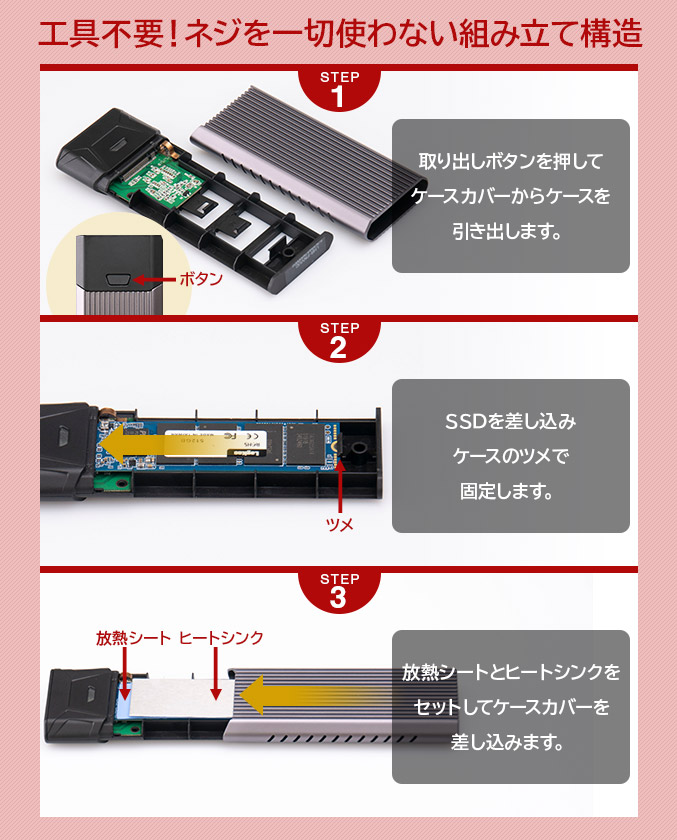 工具不要！ネジを一切使わない組み立て構造

STEP
1

取り出しボタンを押してケースカバーからケースを引き出します。

ボタン

STEP
2

SSDを差し込みケースのツメで固定します。

ツメ

STEP
3

放熱シート　ヒートシンク

放熱シートとヒートシンクをセットしてケースカバーを差し込みます。